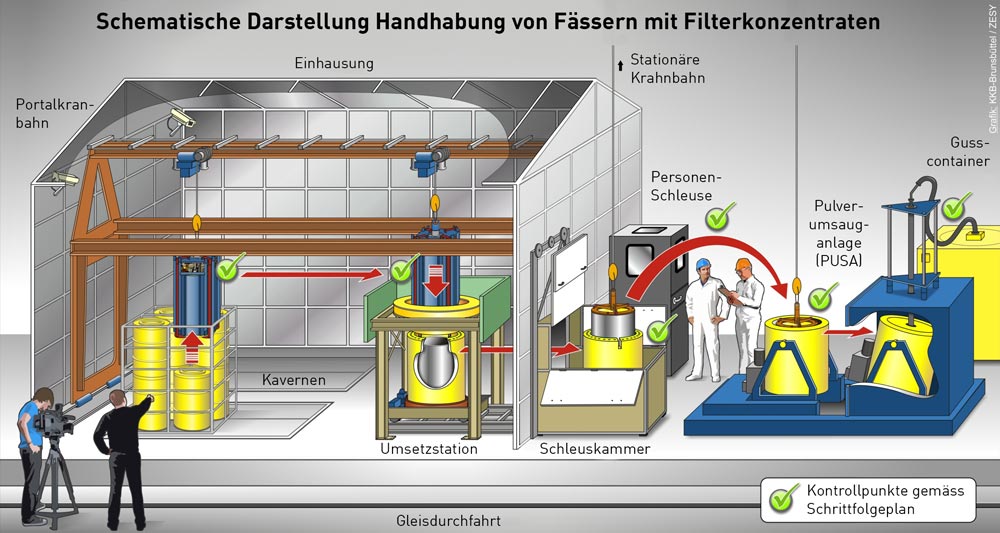 Schematische Darstellung Handhabung von Fässern mit Filterkonzentraten

Grafik: KKB-Brunsbüttel / ZESY

Einhausung

Portalkranbahn

Stationäre Krahnbahn

Personen-Schleuse

Pulverumsauganlage (PUSA)

Gusscontainer

Kavernen

Umsetzstation

Schleuskammer

Gleisdurchfahrt

Kontrollpunkte gemäss Schrittfolgeplan